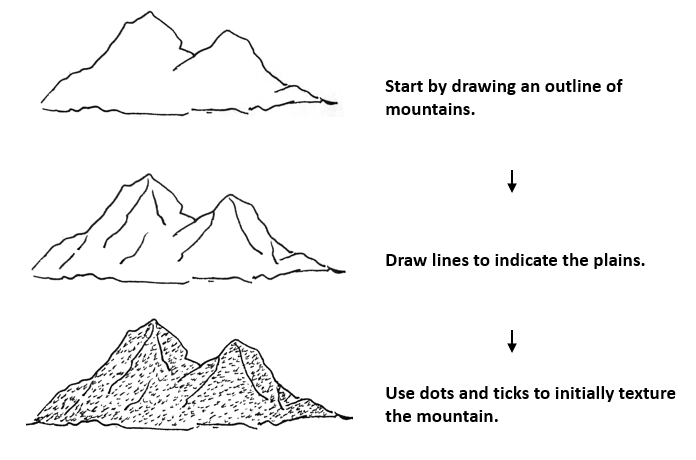 Start by drawing an outline of mountains.

↓

Draw lines to indicate the plains.

↓

Use dots and ticks to initially texture the mountain.